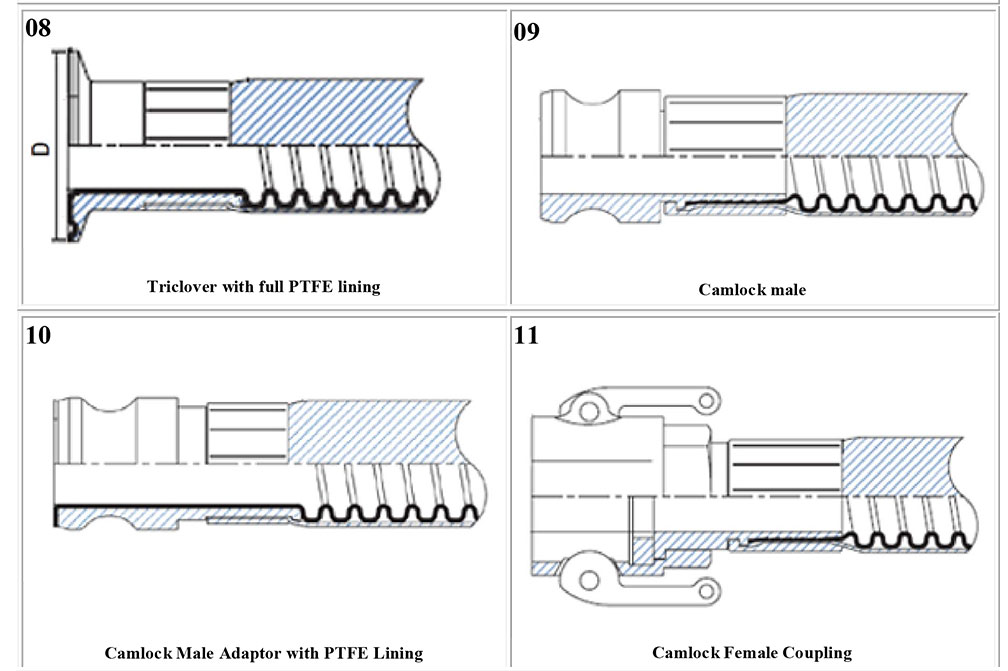 08

D

Triclover with full PTFE lining

09

Camlock male

10

Camlock Male Adaptor with PTFE Lining

11

Camlock Female Coupling